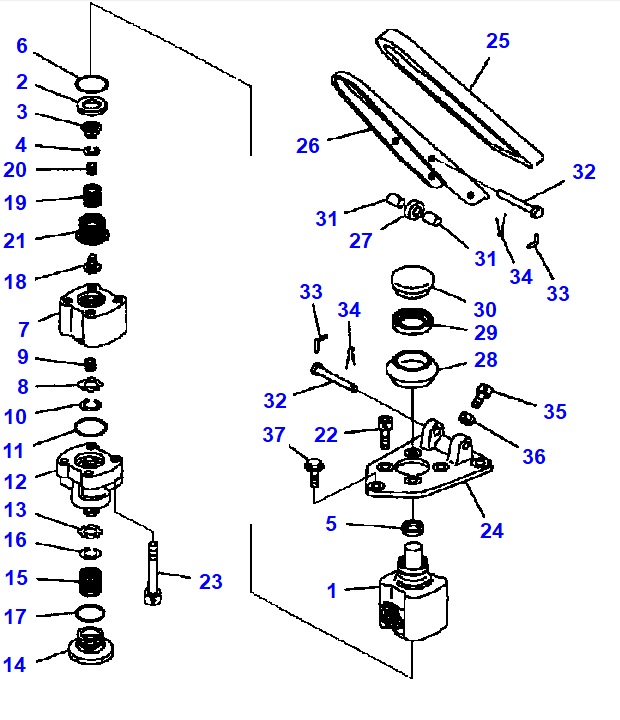 6
2
3
4
20
19
21
18
7
9
8
10
11
12
13
16
15
17
14
23
25
26
32
31
27
31
34
33
33
34
30
29
28
32
35
36
37
22
24
5
1