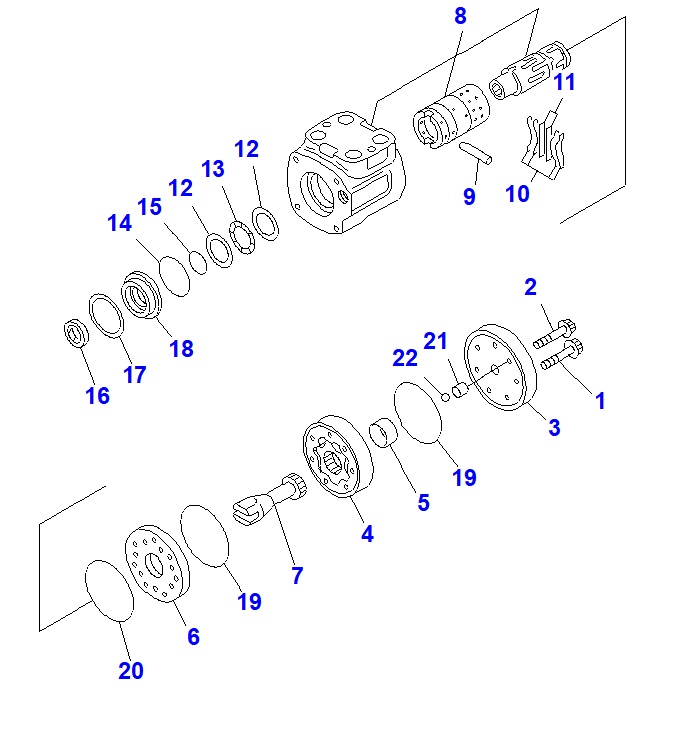 8
11
12
13
12
15
14
9
10
18
17
16
2
21
22
1
3
19
5
4
7
19
6
20