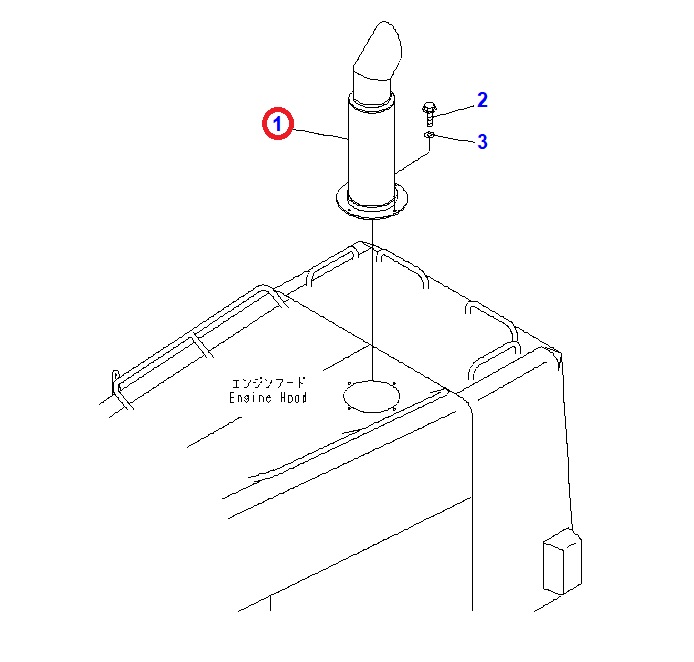 1
2
3
エンジンフード
Engine Hood