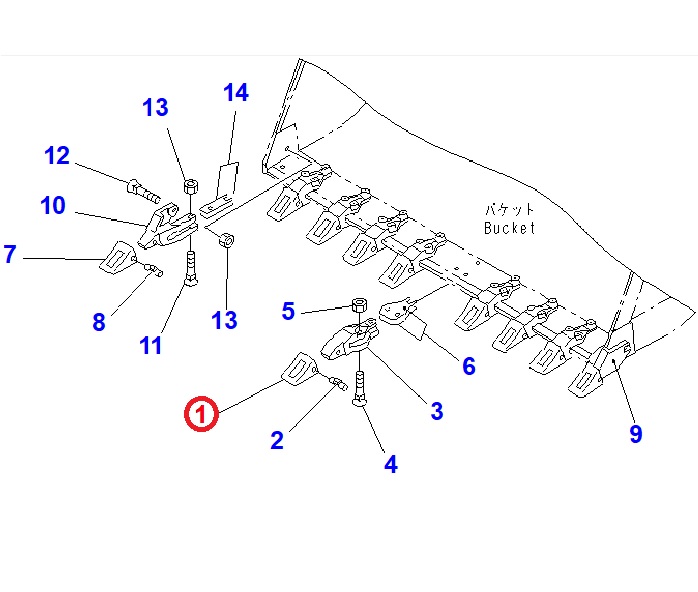 13
14
12
10
7
8
11
13
バケット
Bucket
5
6
3
1
2
4
9