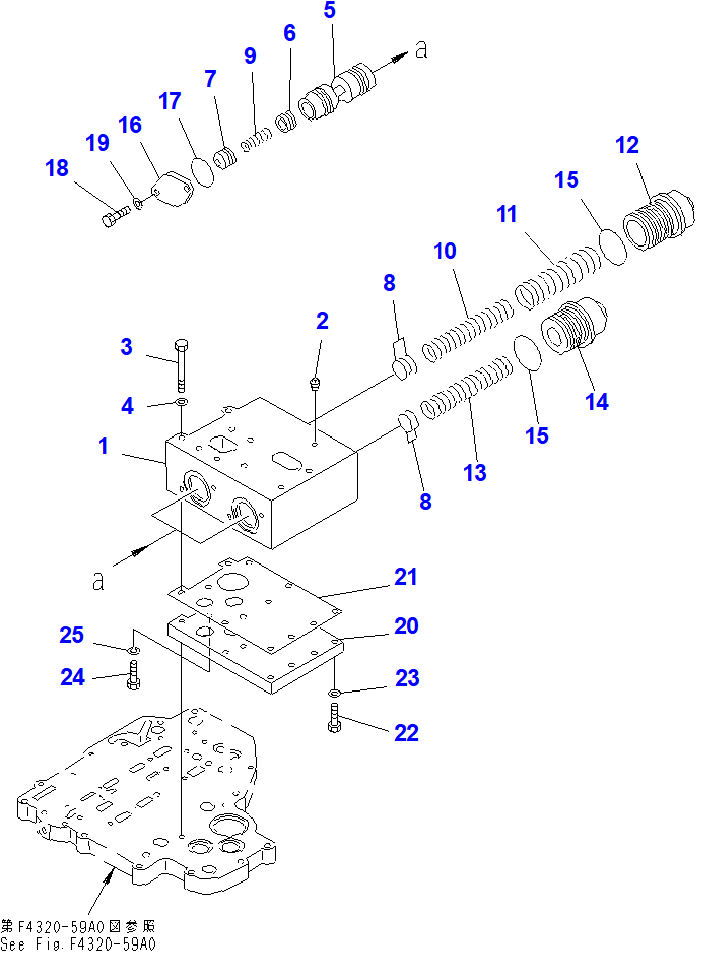 5
a
6
9
7
17
16
19
18
12
15
11
10
8
2
3
4
1
14
15
13
8
a
21
20
25
24
23
22
第F4320-59A0図参照
See Fig.F4320-59A0