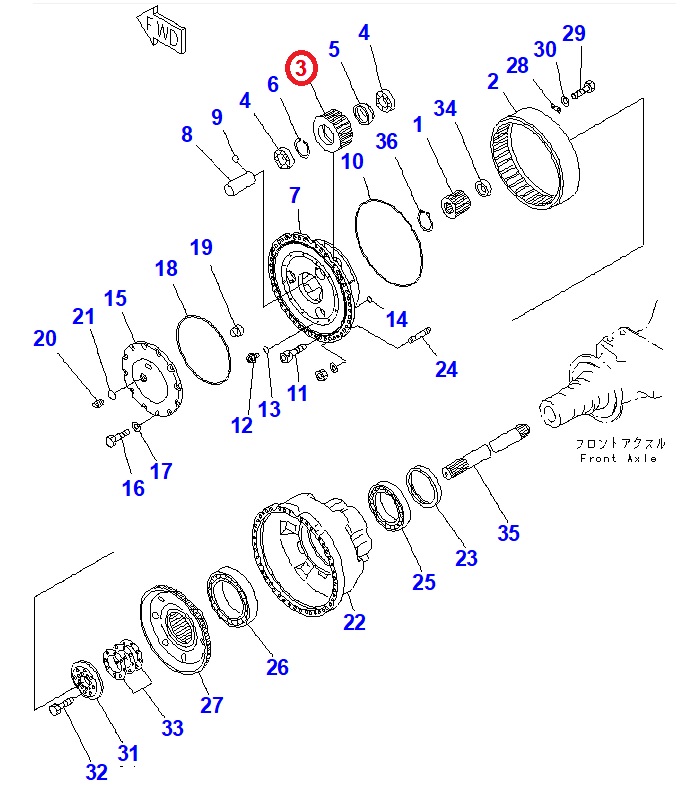 FWD

4
5
3
29
30
28
2
6
4
9
8
34
1
36
10
7
19
18
15
21
20
14
24
11
13
12
17
16
フロントアクスル
Front Axle
35
23
25
22
26
27
33
31
32