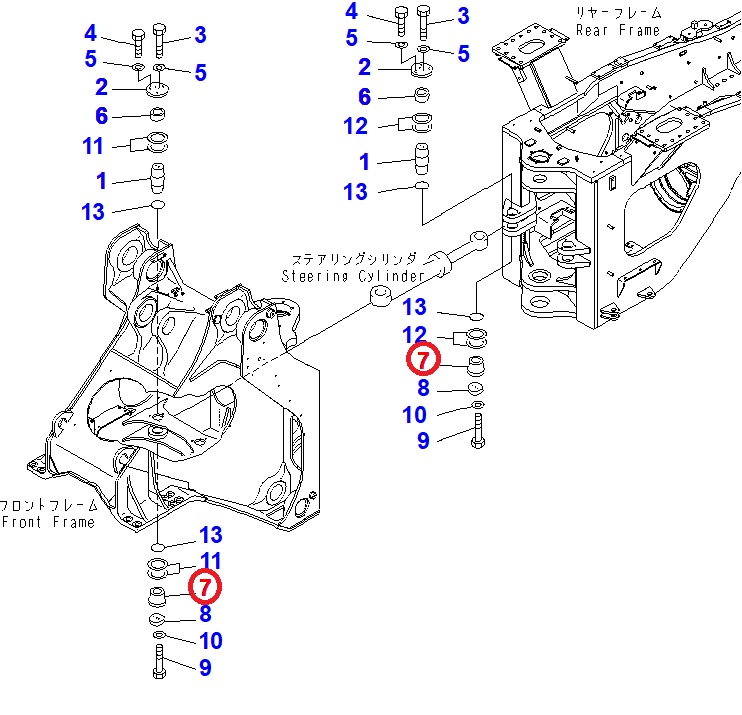 4
3
5
5
2
6
11
1
13

4
3
5
5
2
6
12
1
13

リヤーフレーム
Rear Frame

ステアリングシリンダ
Steering Cylinder

13
12
7
8
10
9

フロントフレーム
Front Frame

13
11
7
8
10
9