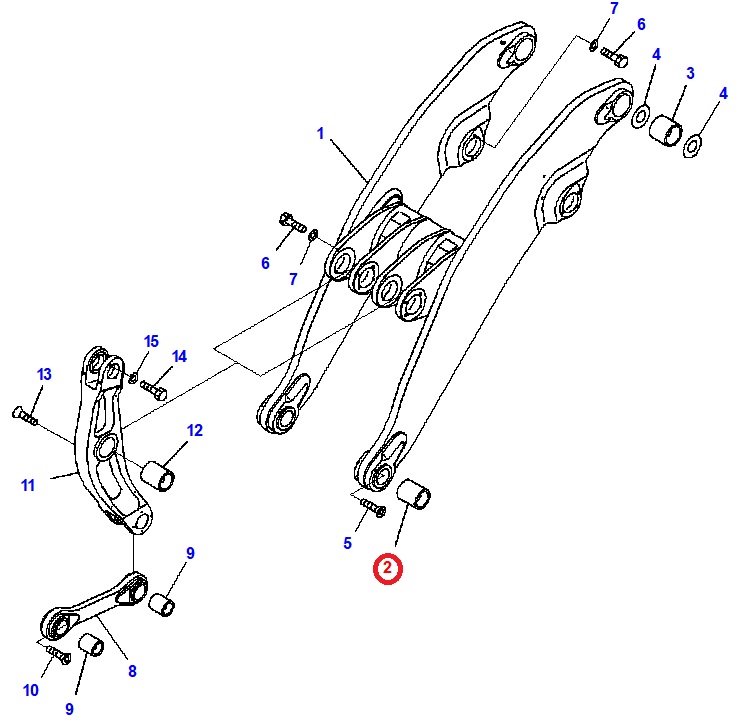 7
6
4
3
4
1
6
7
15
14
13
12
11
5
2
9
8
10
9