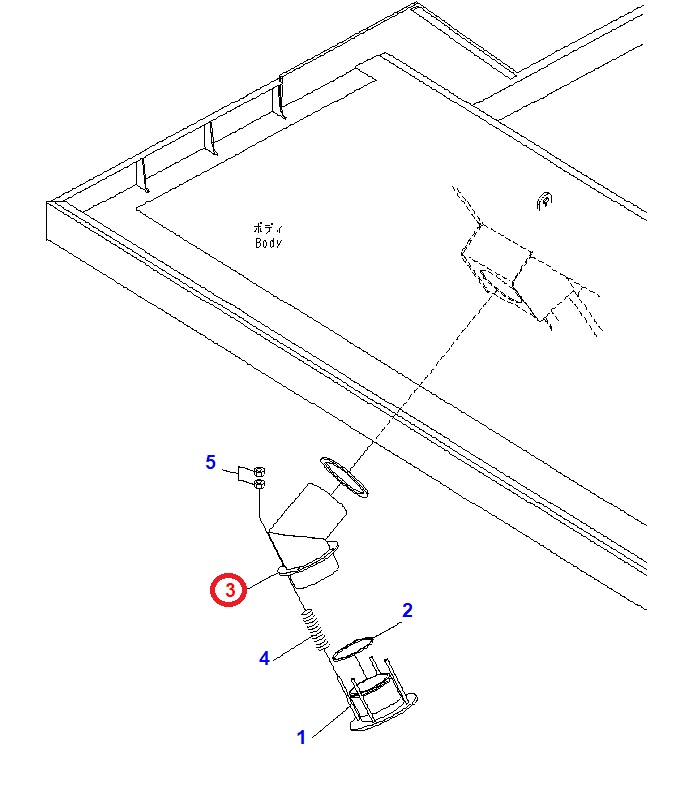 ボディ
Body

5

3

2

4

1