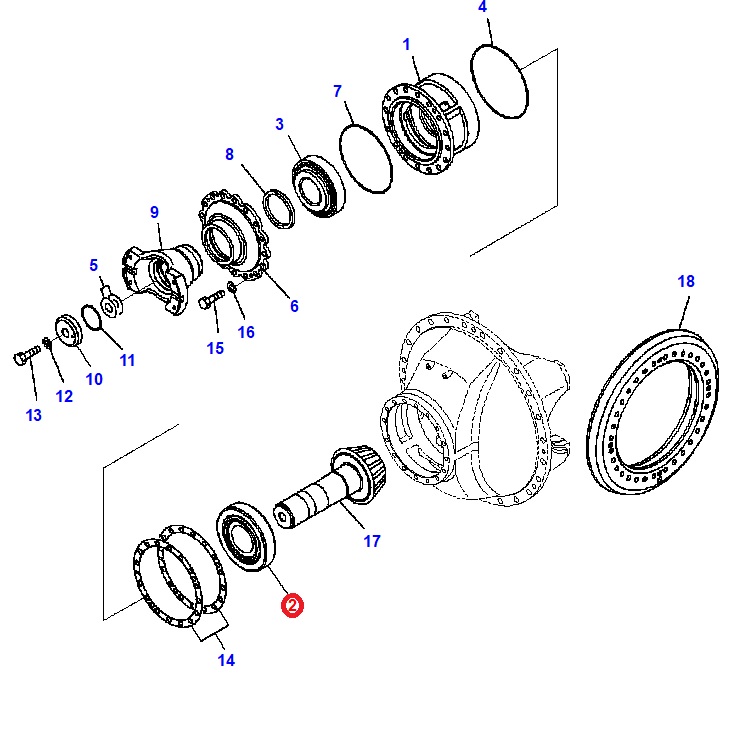 4
1
7
3
8
9
5
6
16
15
11
10
12
13
18
17
2
14