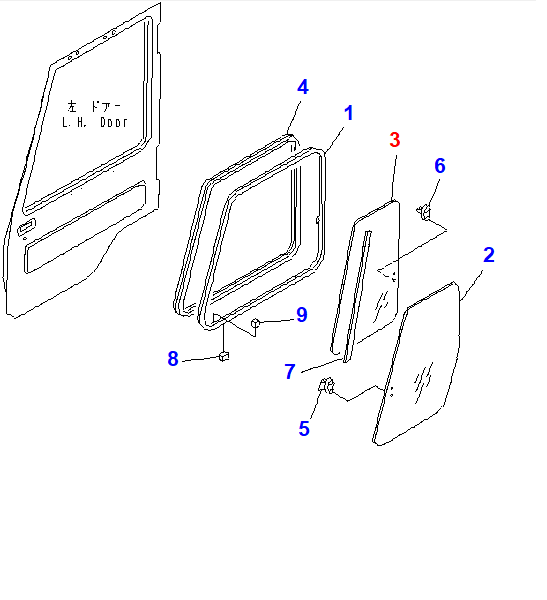 左 ドアー
L. H. Door

4
1
3
6
2
9
8
7
5