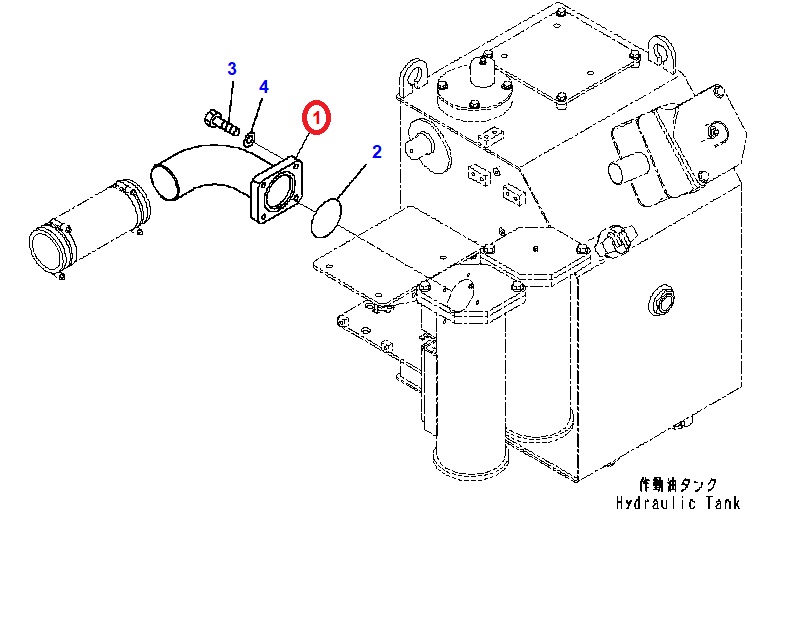 3
4
1
2
作動油タンク
Hydraulic Tank