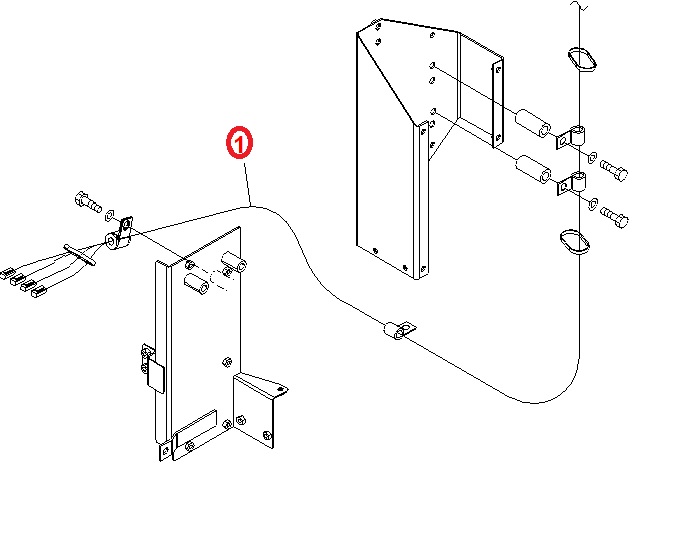 1