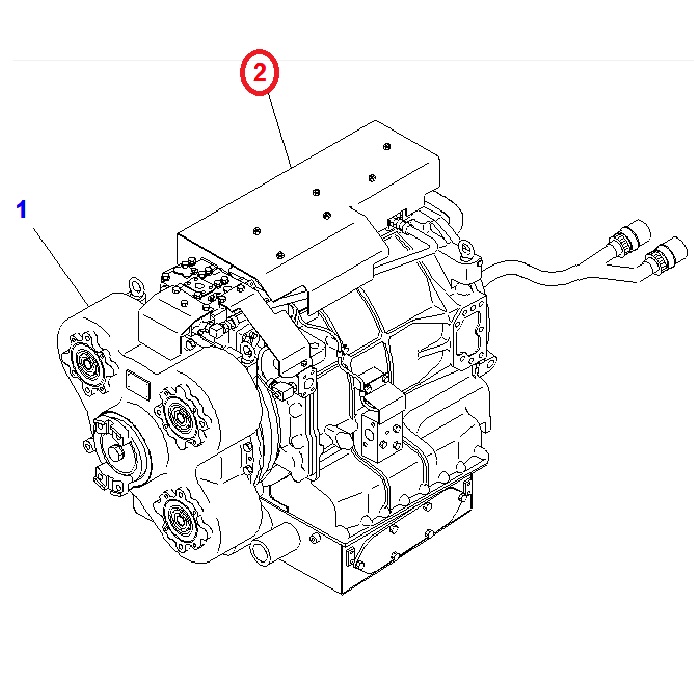 2

1