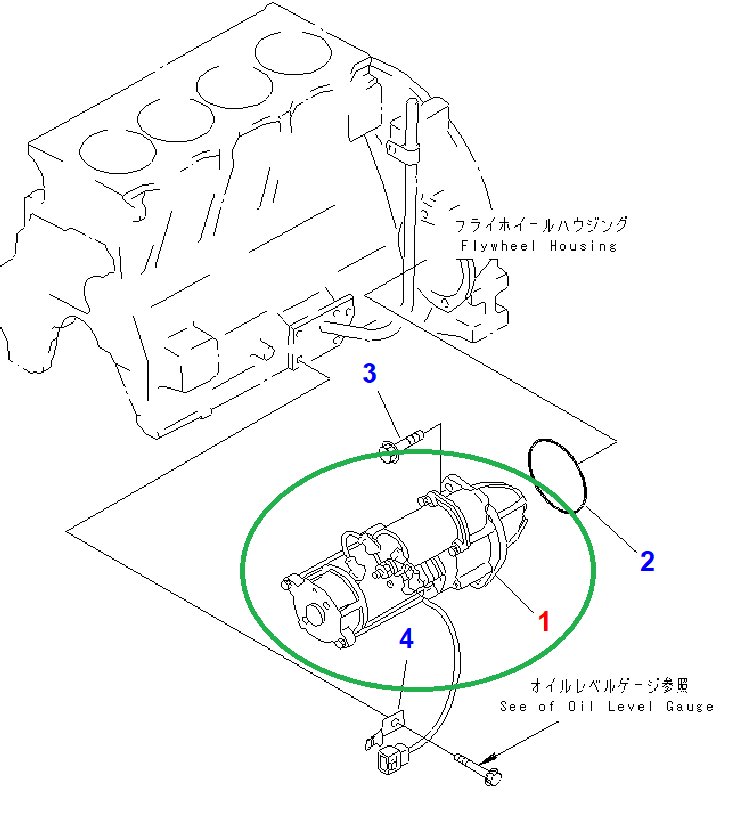 フライホイールハウジング
Flywheel Housing

3

2

1

4

オイルレベルゲージ参照
See of Oil Level Gauge