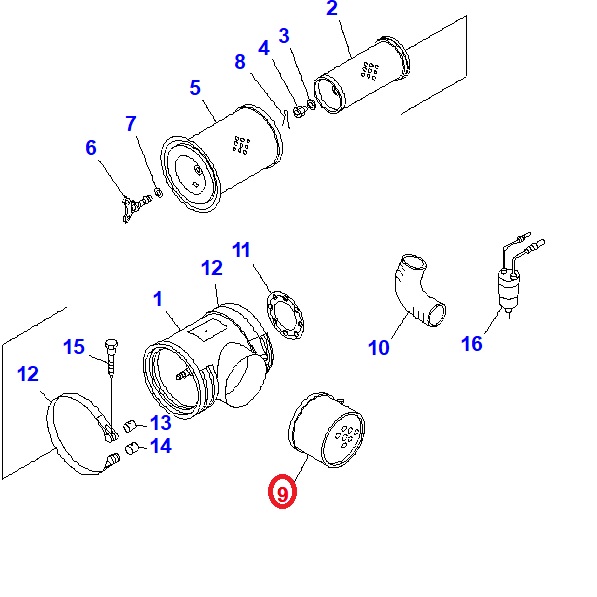 2
3
4
8
5
7
6
11
12
1
10
16
15
12
13
14
9