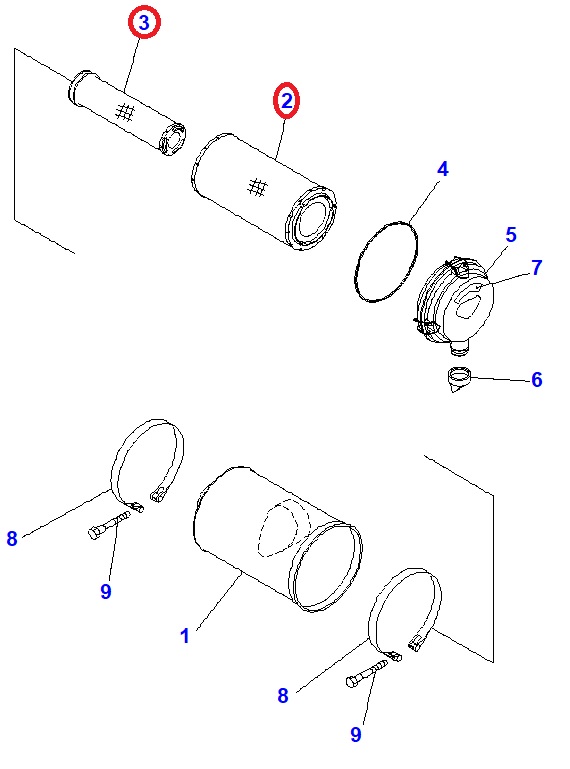 3
2
4
5
7
6
8
9
1
8
9