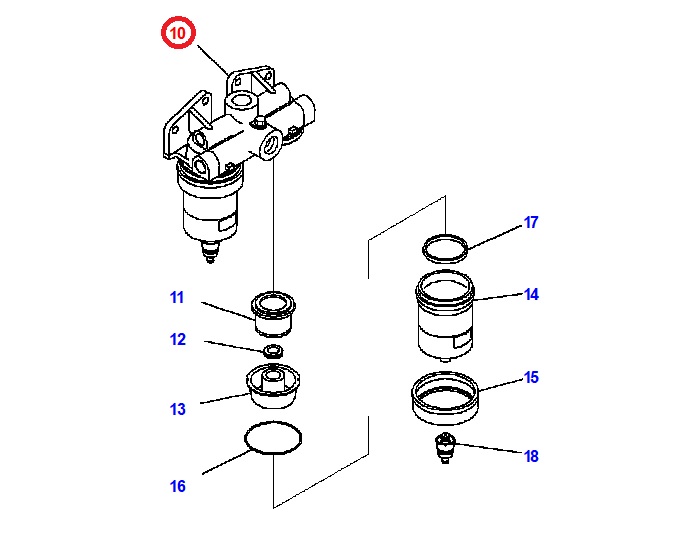 10

17

11

14

12

15

13

18

16