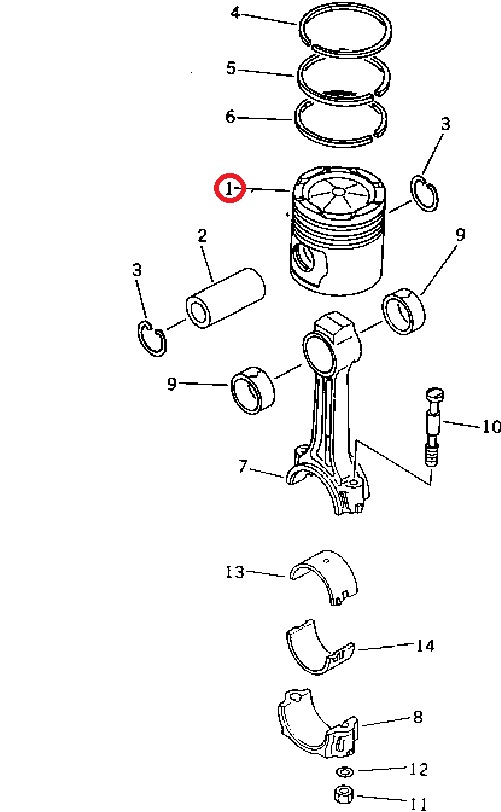 4
5
6
3
1
2
9
3
9
10
7
13
14
8
12
11