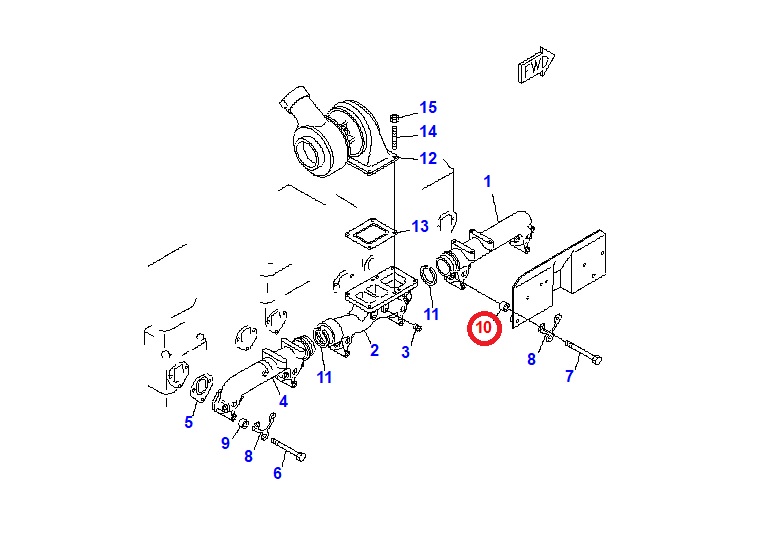 FWD
15
14
12
1
13
11
10
2
3
8
7
11
4
5
9
8
6