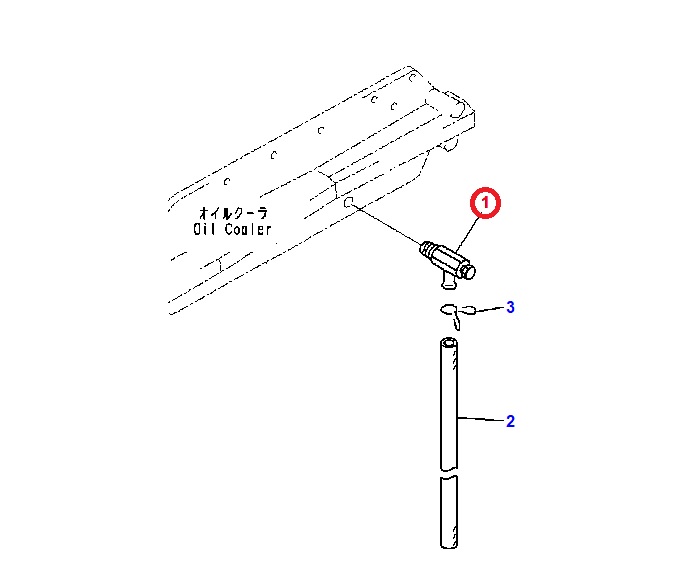 オイルクーラ
Oil Cooler

1

3

2