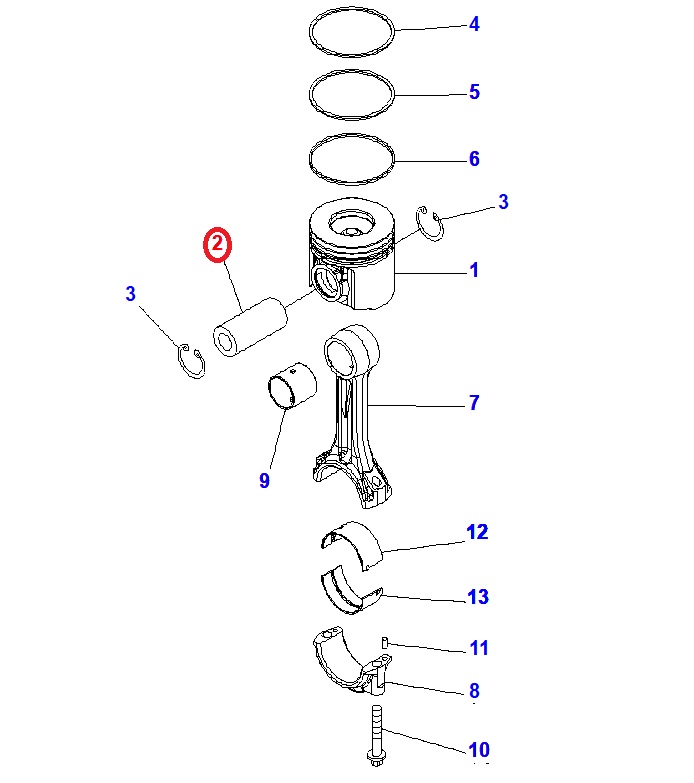 4
5
6
3
2
1
3
7
9
12
13
11
8
10