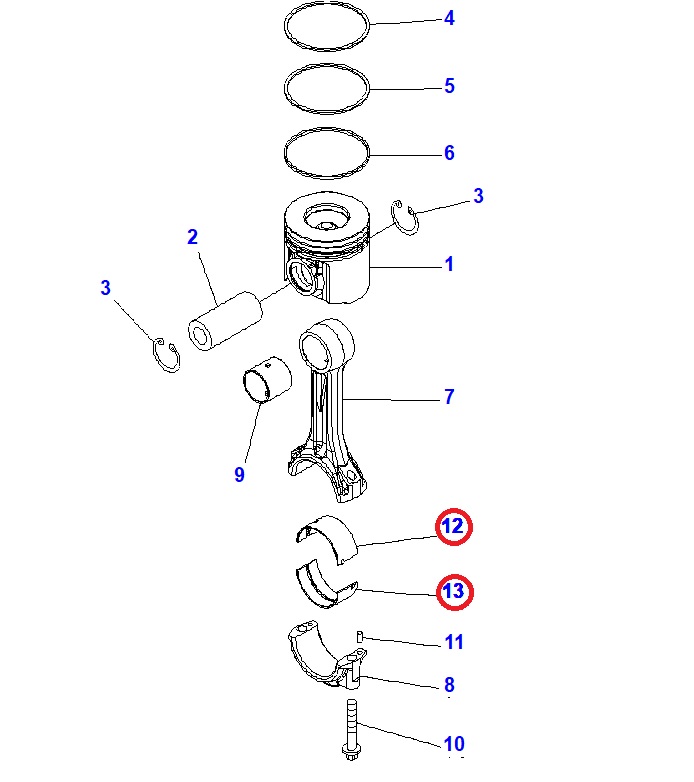 4
5
6
3
2
1
3
7
9
12
13
11
8
10