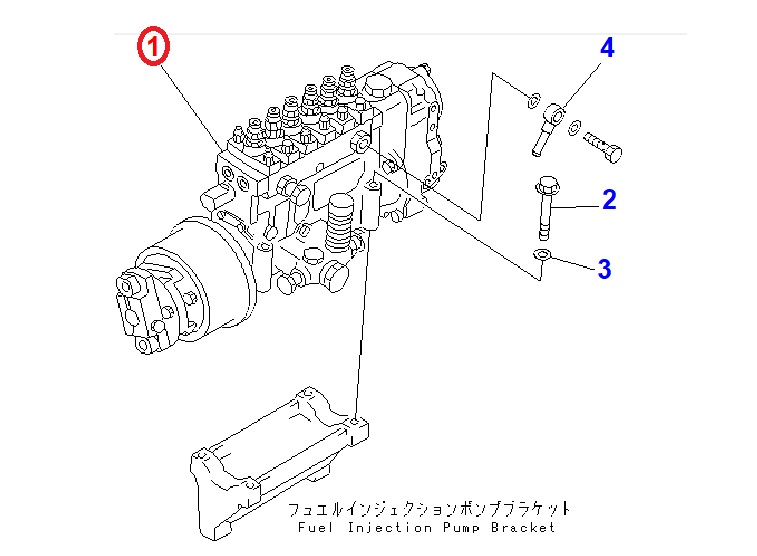 1

4

2

3

フュエルインジェクションポンプブラケット
Fuel Injection Pump Bracket