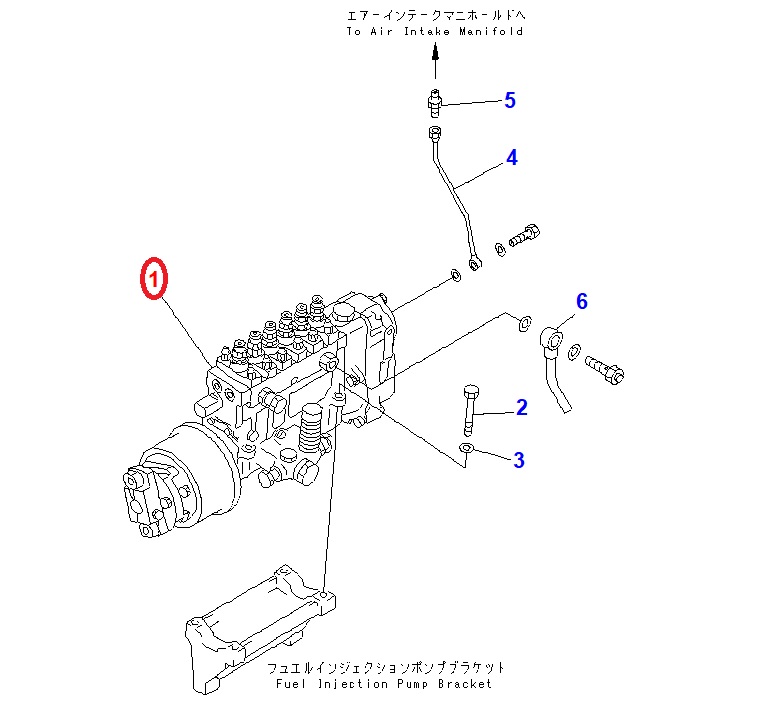 エアーインテークマニホールドへ
To Air Intake Manifold

5

4

1

6

2

3

フュエルインジェクションポンプブラケット
Fuel Injection Pump Bracket