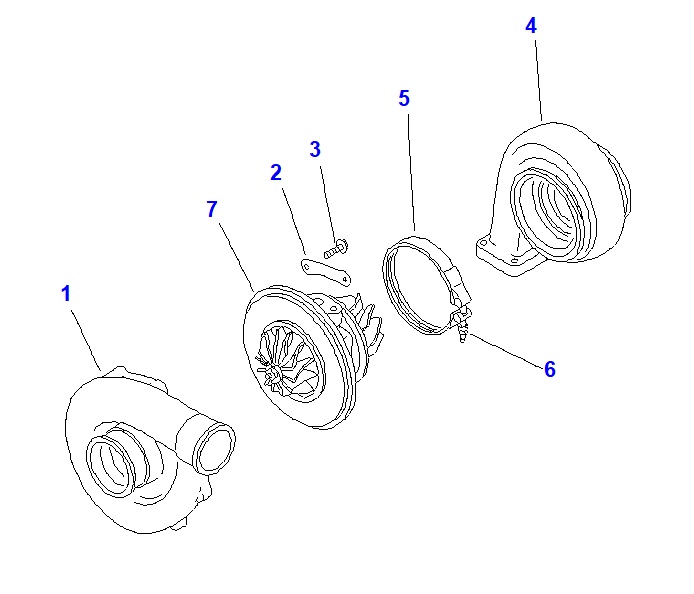 4
5
3
2
7
1
6