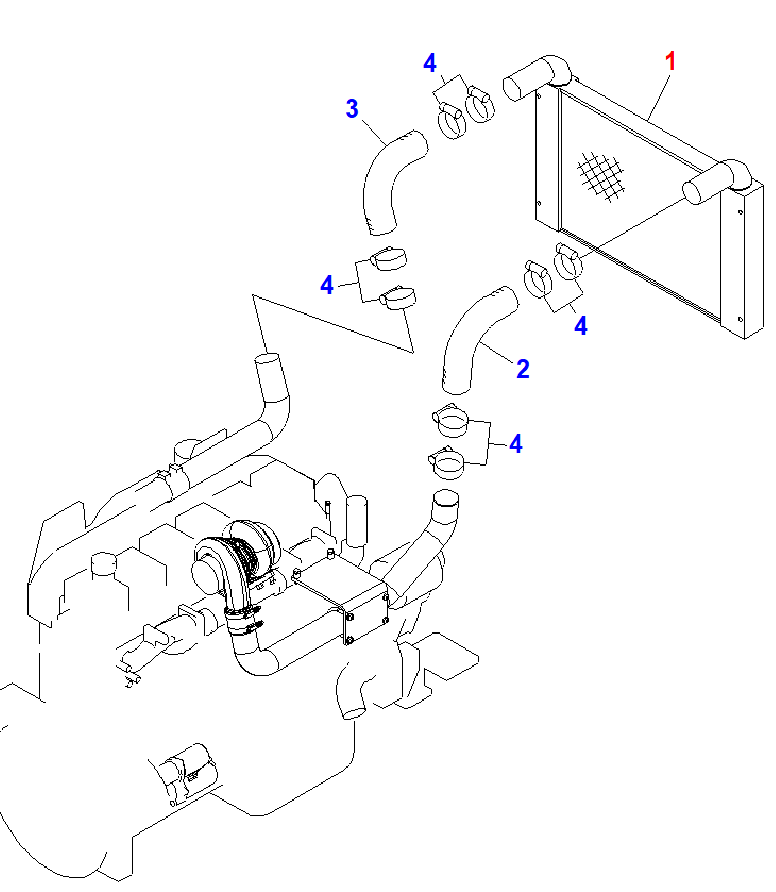 4
1
3
4
4
2
4