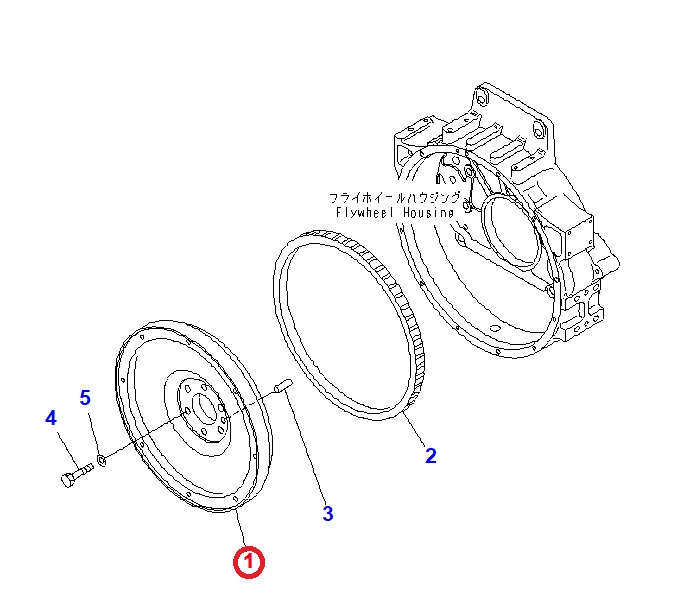 フライホイールハウジング
Flywheel Housing

5
4
2
3
1