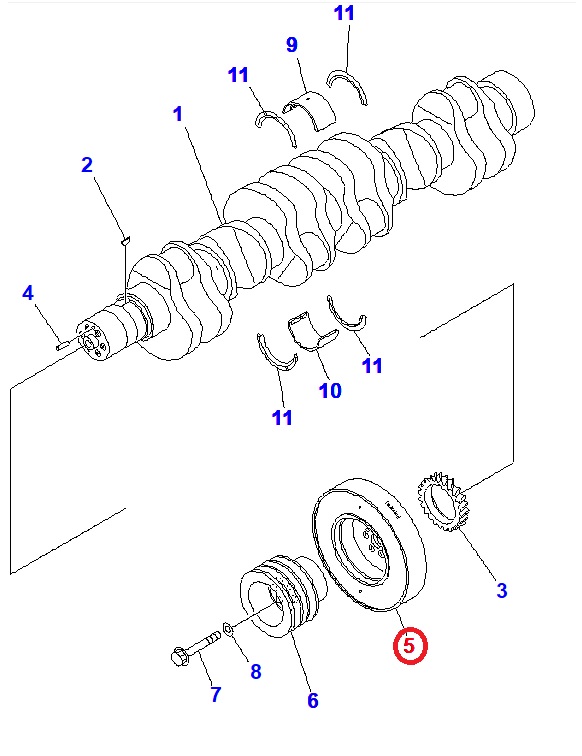 11
9
11
1
2
4
11
10
11
3
5
8
7
6