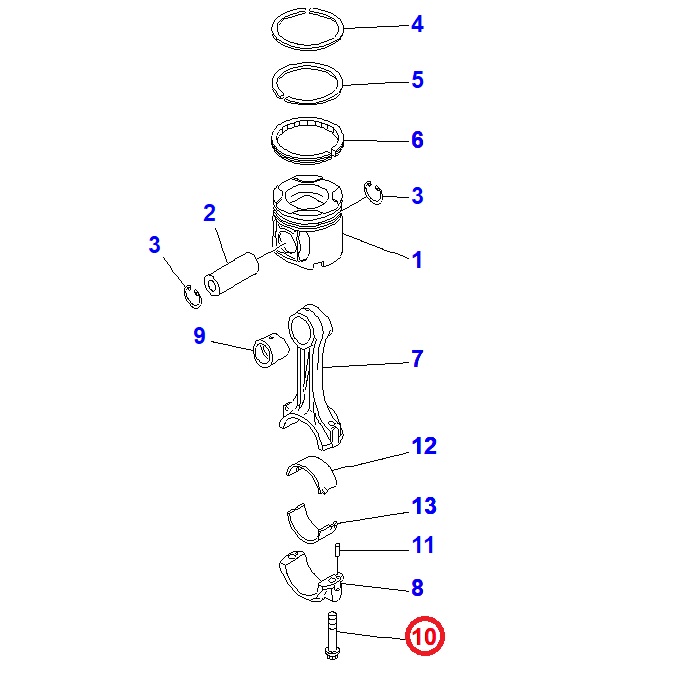 4
5
6
3
2
3
1
9
7
12
13
11
8
10