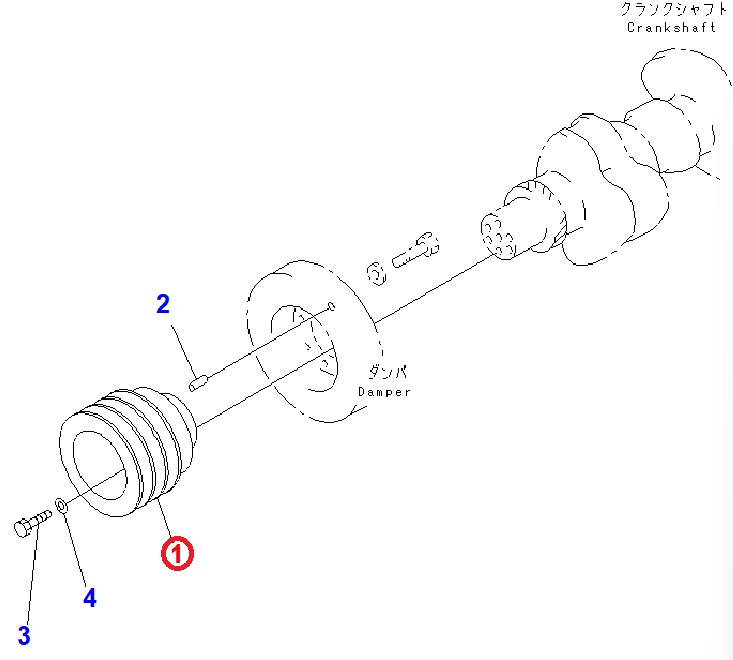 クランクシャフト
Crankshaft

2

ダンパ
Damper

1

4

3