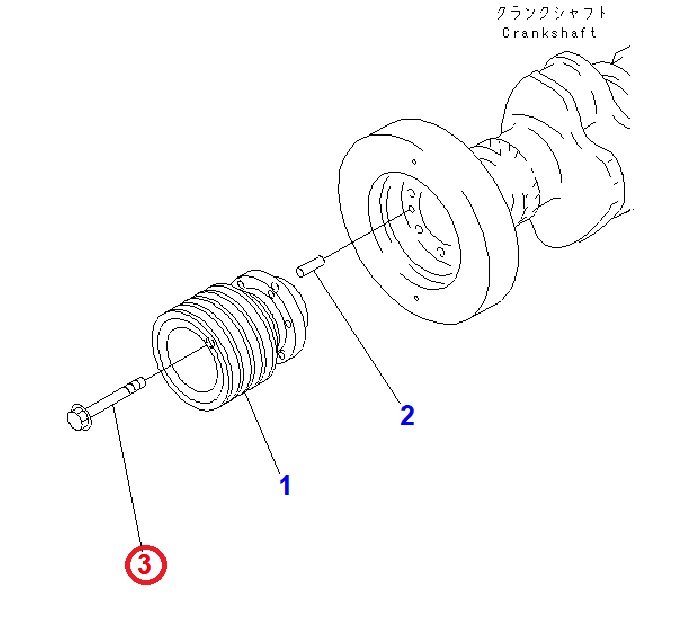 クランクシャフト
Crankshaft

2

1

3