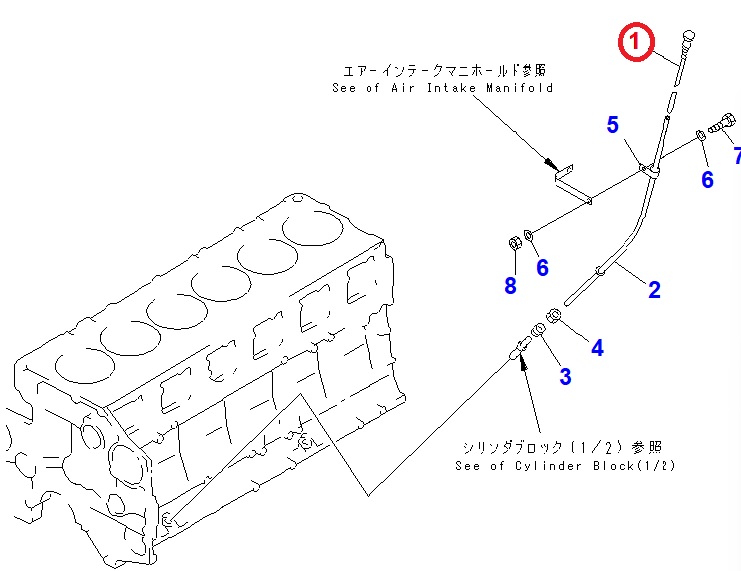 1

エアーインテークマニホールド参照
See of Air Intake Manifold

5

7

6

8

6

2

4

3

シリンダブロック(1/2)参照
See of Cylinder Block(1/2)