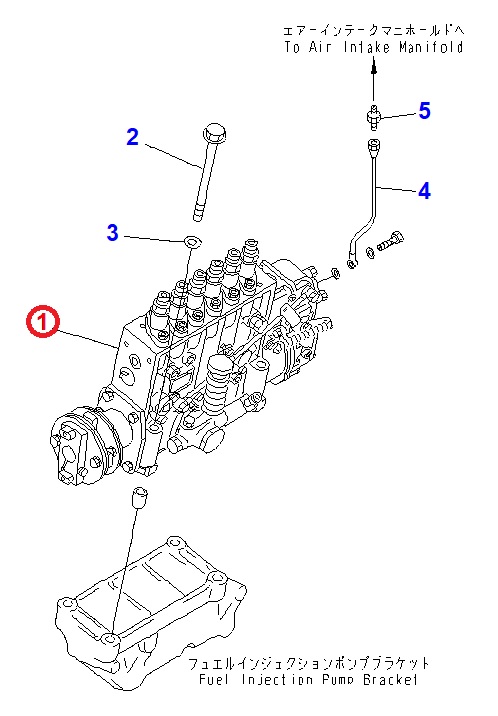 エアーインテークマニホールドへ
To Air Intake Manifold

5

2

4

3

1

フュエルインジェクションポンプブラケット
Fuel Injection Pump Bracket