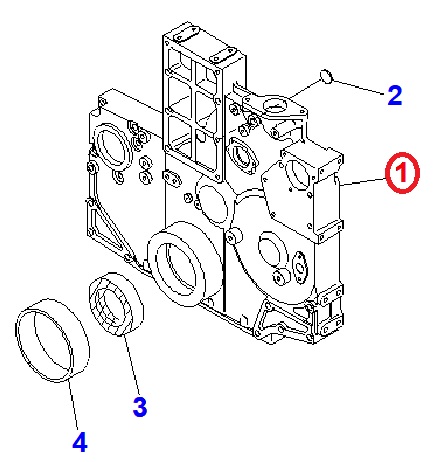 2
1
3
4