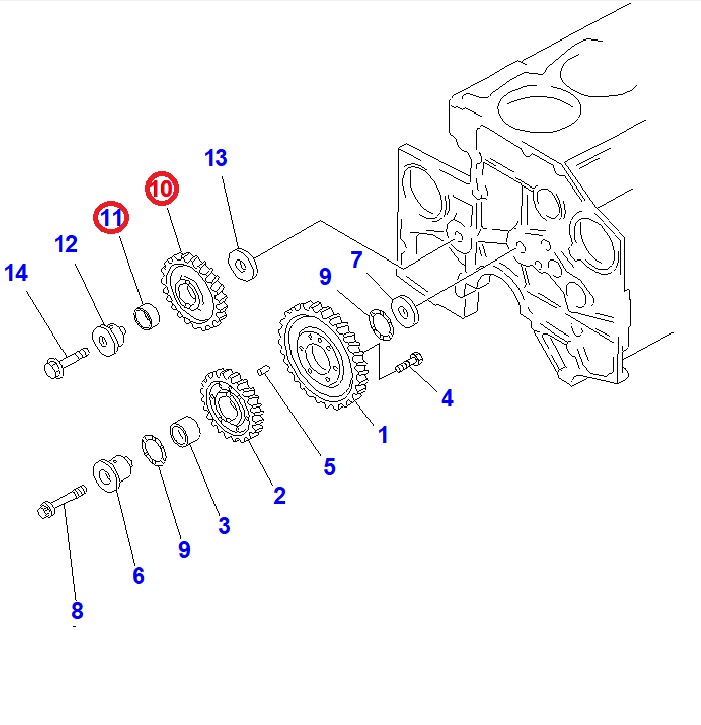 13
10
11
12
14
9
7
4
1
5
2
3
9
6
8