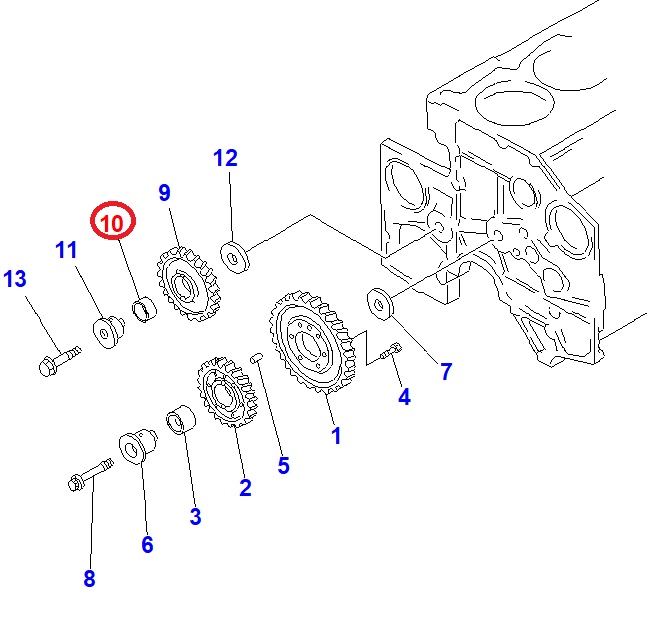 12
9
10
11
13
7
4
1
5
2
3
6
8