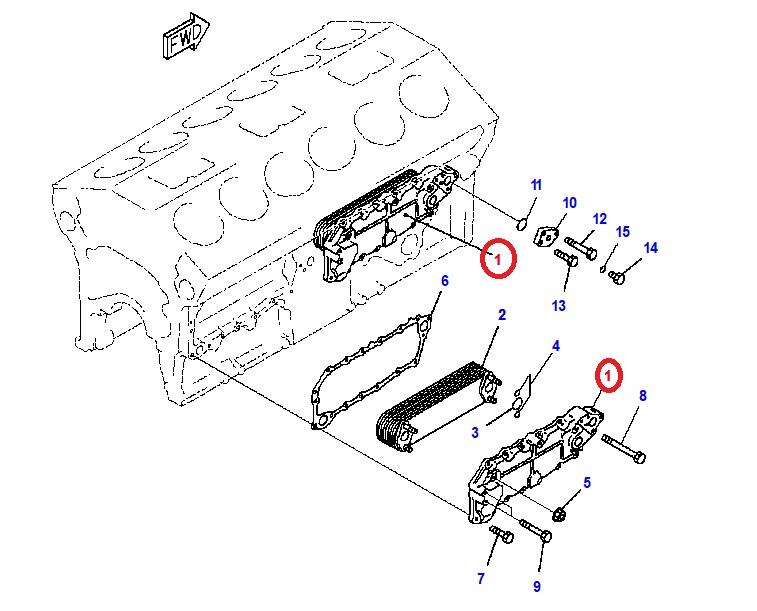 FWD
11
10
12
15
14
1
13
6
2
4
1
8
3
5
7
9