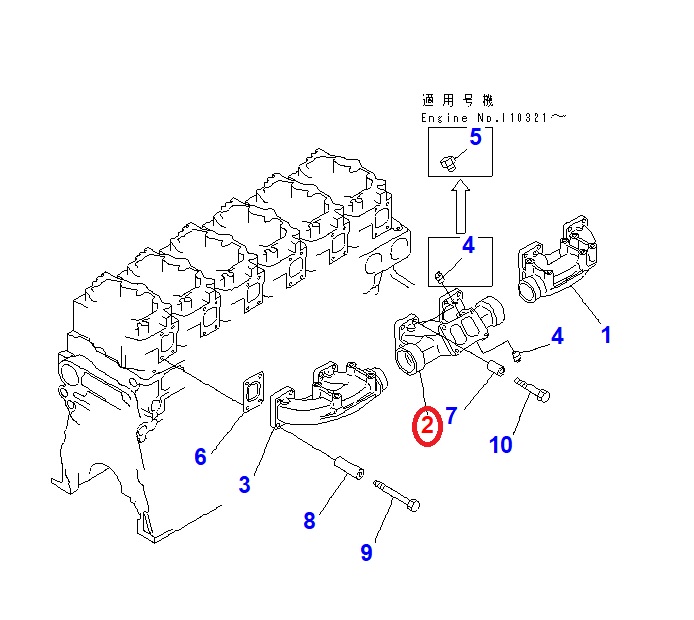 適用号機
Engine No.110321～

5

4

1

4

2

7

10

6

3

8

9