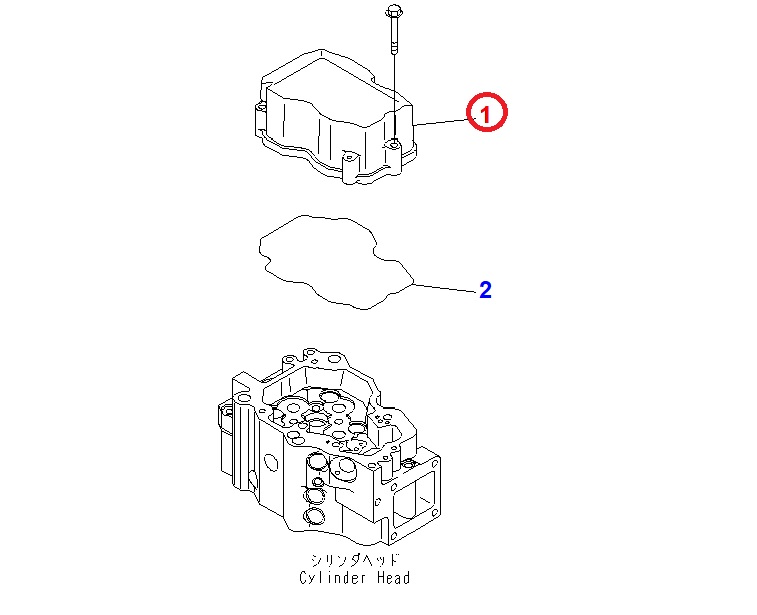 1

2

シリンダヘッド
Cylinder Head