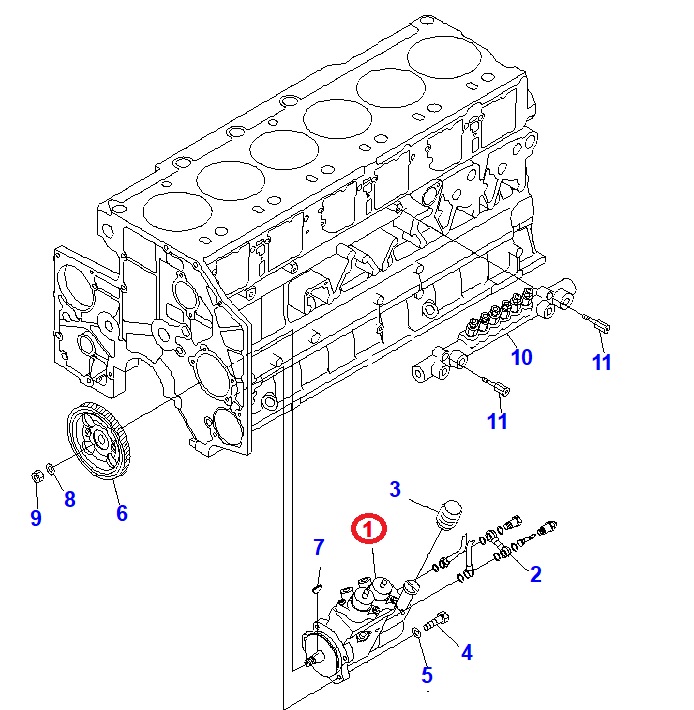 10
11
11
9
8
6
3
1
7
2
4
5