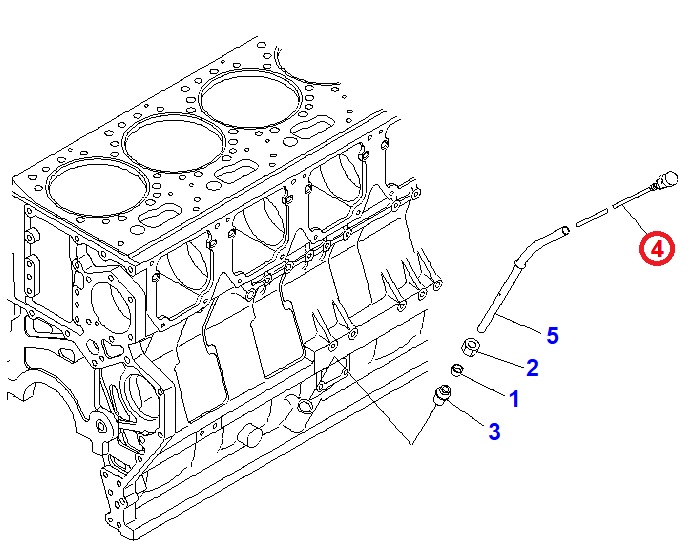 4
5
2
1
3