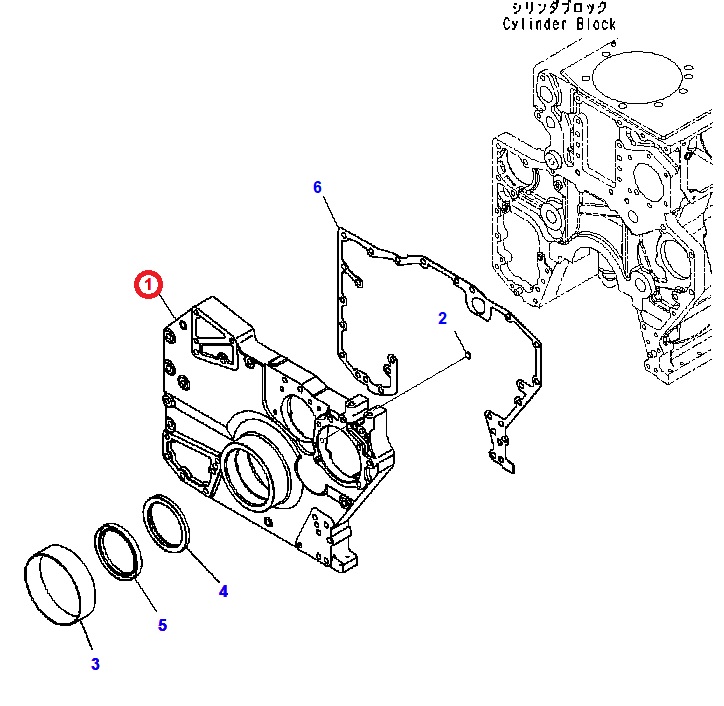 シリンダブロック
Cylinder Block

6

1

2

4

5

3