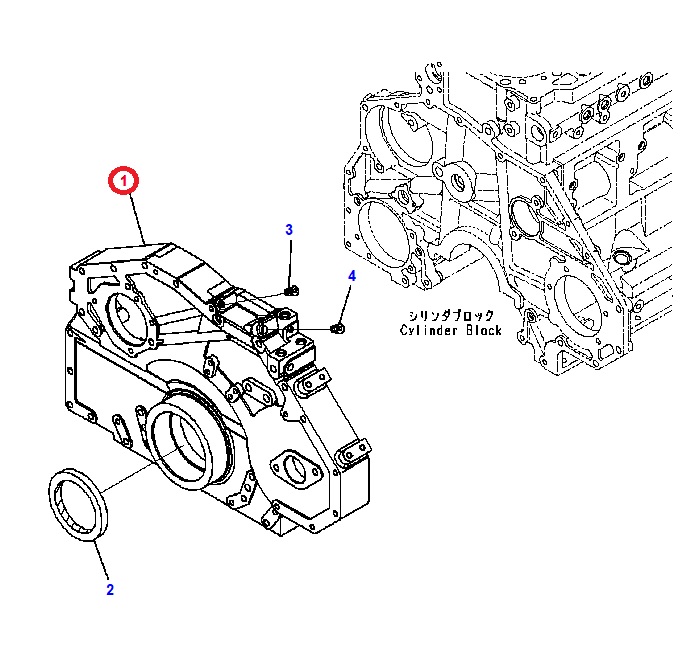 1

3

4

シリンダブロック
Cylinder Block

2