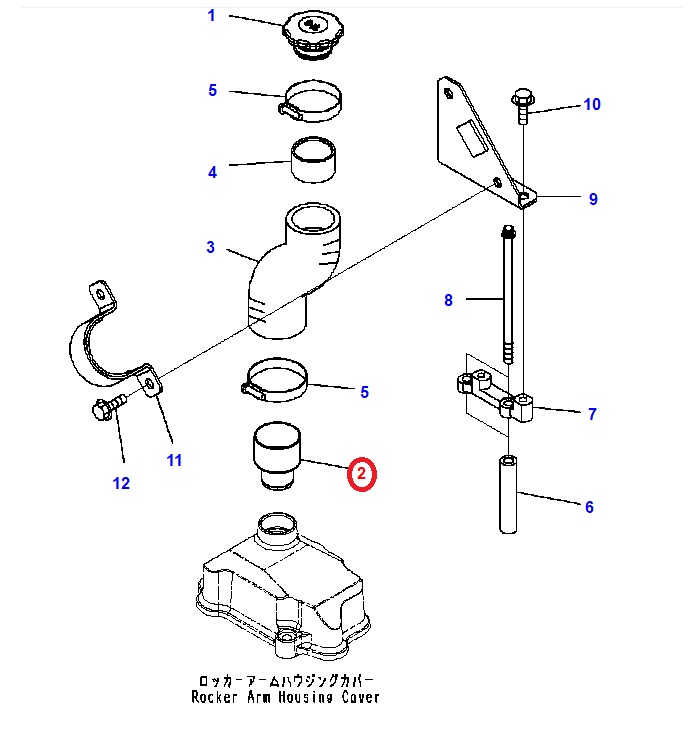 1
5
10
4
9
3
8
5
7
11
12
2
6
ロッカーアームハウジングカバー
Rocker Arm Housing Cover