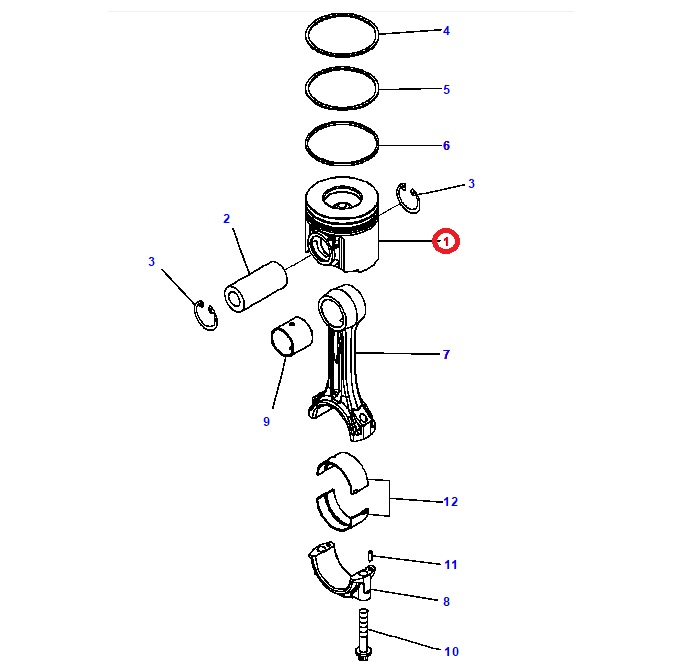 4
5
6
3
2
1
3
7
9
12
11
8
10