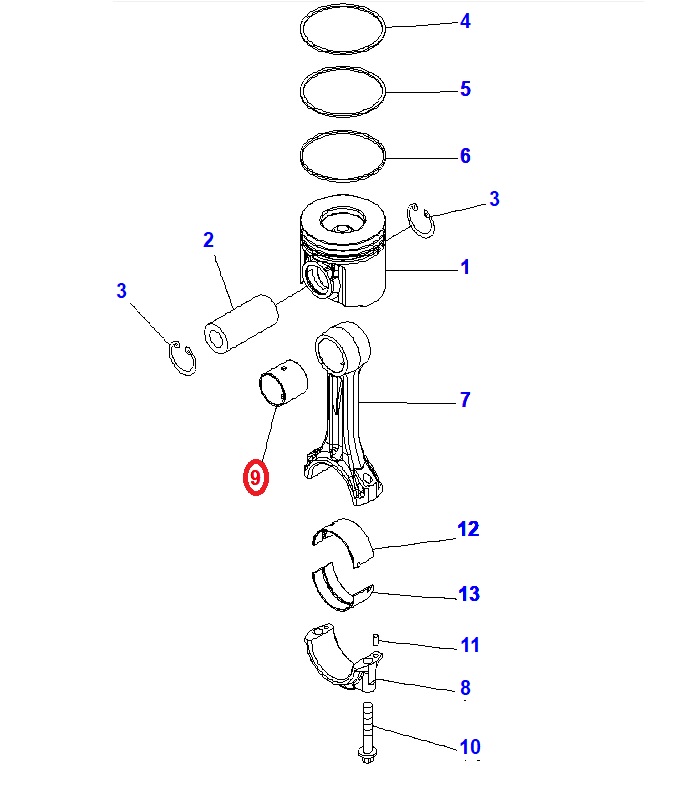 4
5
6
3
2
1
3
7
9
12
13
11
8
10