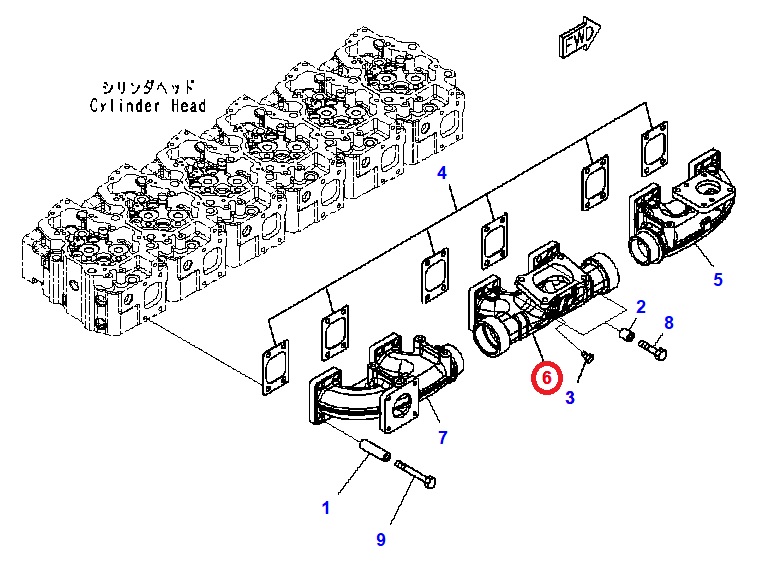 FWD

シリンダヘッド
Cylinder Head

4

5

2

8

6

3

7

1

9