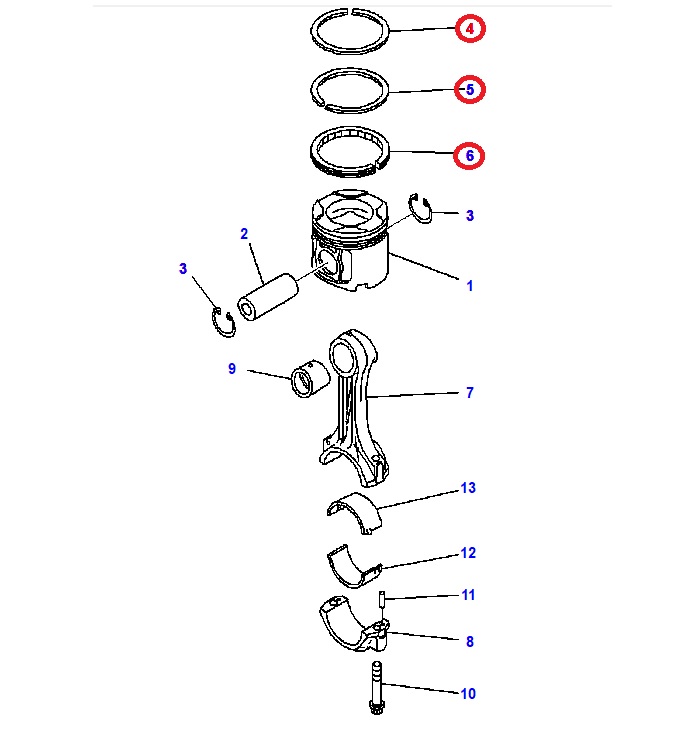 4
5
6
3
2
3
1
9
7
13
12
11
8
10