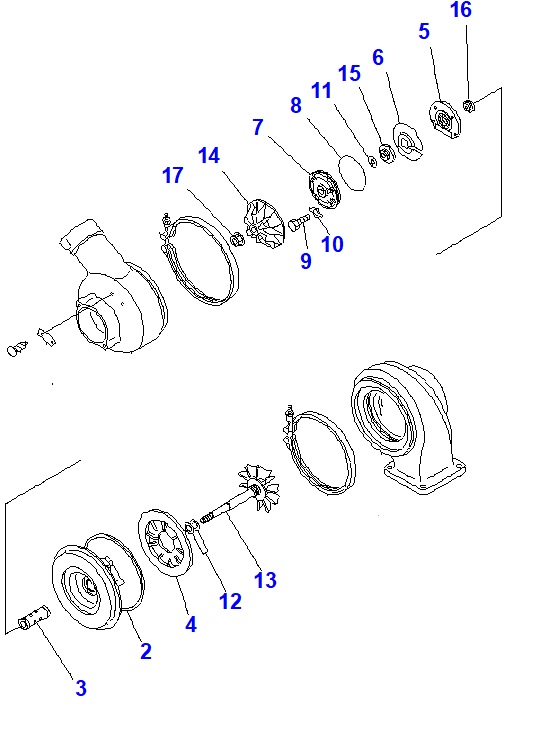 16
5
6
15
11
8
7
14
17
10
9
13
12
4
2
3